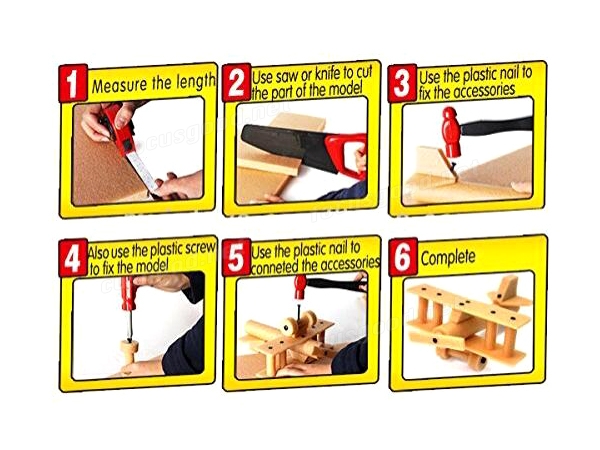 1 Measure the length

2 Use saw or knife to cut the part of the model

3 Use the plastic nail to fix the accessories

4 Also use the plastic screw to fix the model

5 Use the plastic nail to conneted the accessories

6 Complete